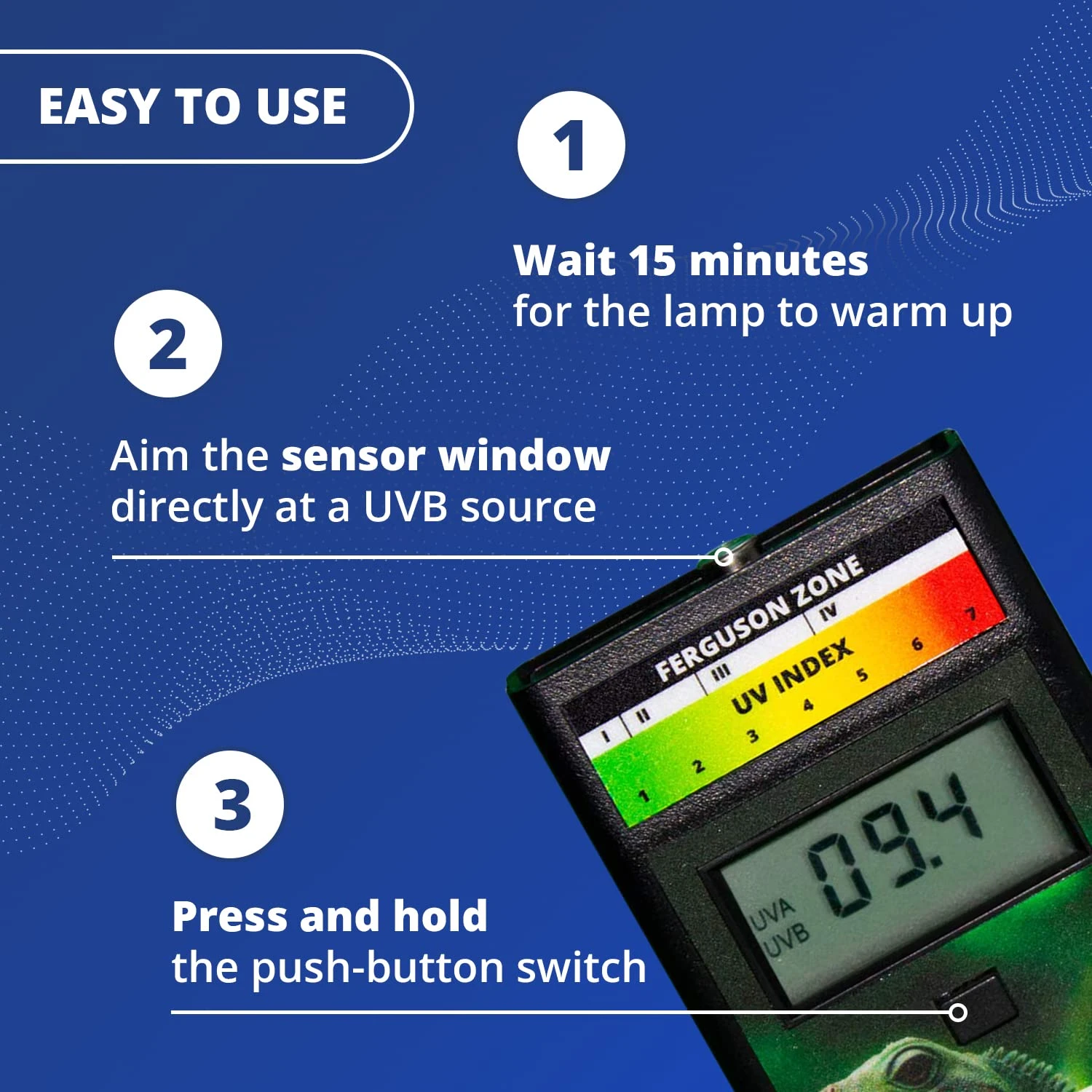 EASY TO USE

1

Wait 15 minutes
for the lamp to warm up

2

Aim the sensor window directly at a UVB source

3

Press and hold
the push-button switch

FERGUSON ZONE

I II III IV

UV INDEX

1 2 3 4 5 6 7

09.4

UVA
UVB